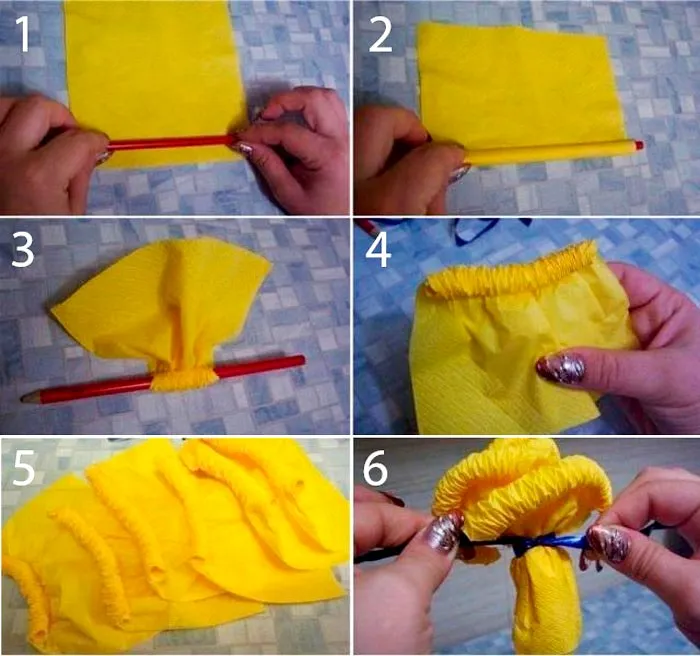 1
2
3
4
5
6